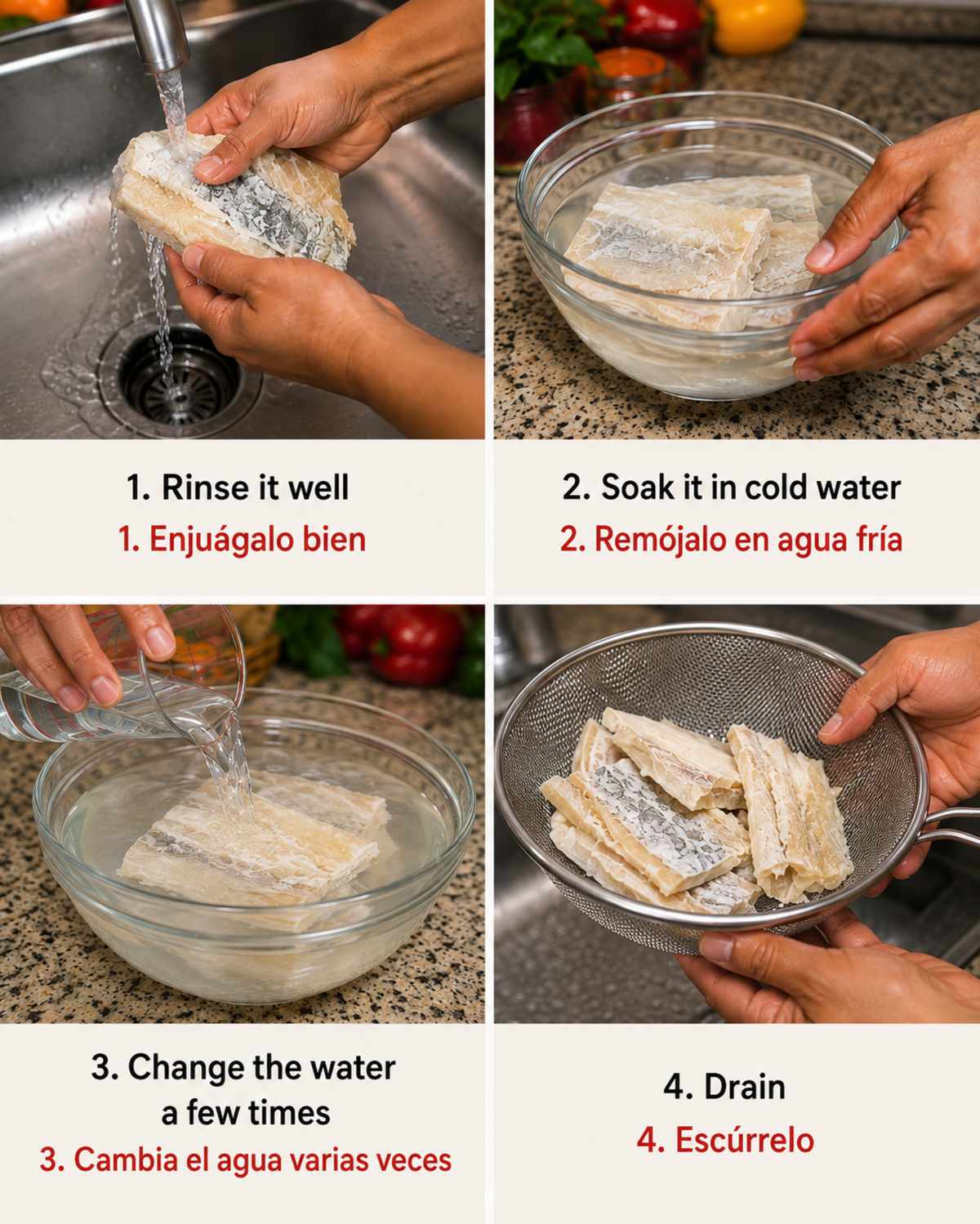 1. Rinse it well
1. Enjuágalo bien

2. Soak it in cold water
2. Remójalo en agua fría

3. Change the water a few times
3. Cambia el agua varias veces

4. Drain
4. Escúrrelo