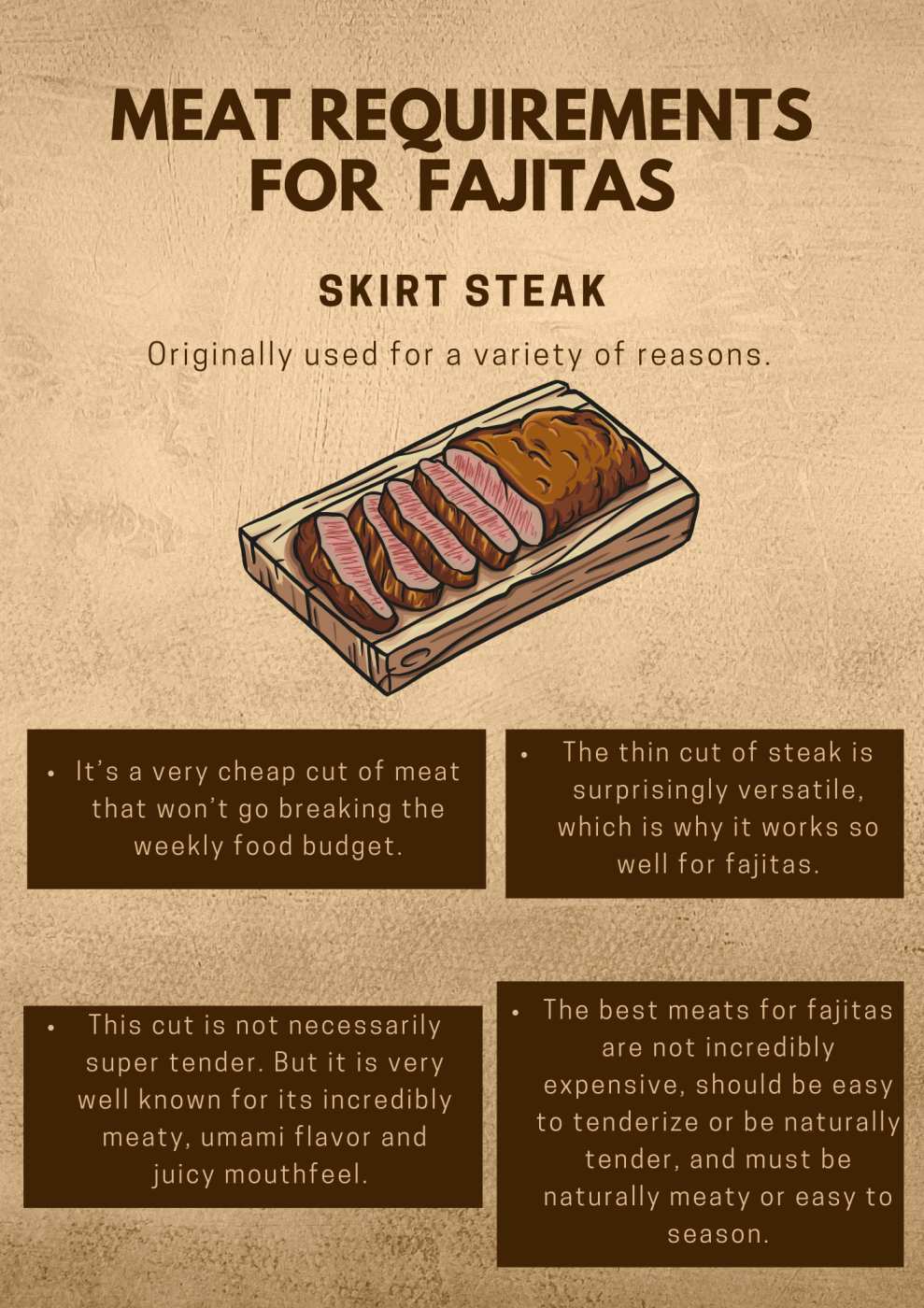 MEAT REQUIREMENTS FOR FAJITAS

SKIRT STEAK

Originally used for a variety of reasons.

• It's a very cheap cut of meat that won't go breaking the weekly food budget.

• The thin cut of steak is surprisingly versatile, which is why it works so well for fajitas.

• This cut is not necessarily super tender. But it is very well known for its incredibly meaty, umami flavor and juicy mouthfeel.

• The best meats for fajitas are not incredibly expensive, should be easy to tenderize or be naturally tender, and must be naturally meaty or easy to season.