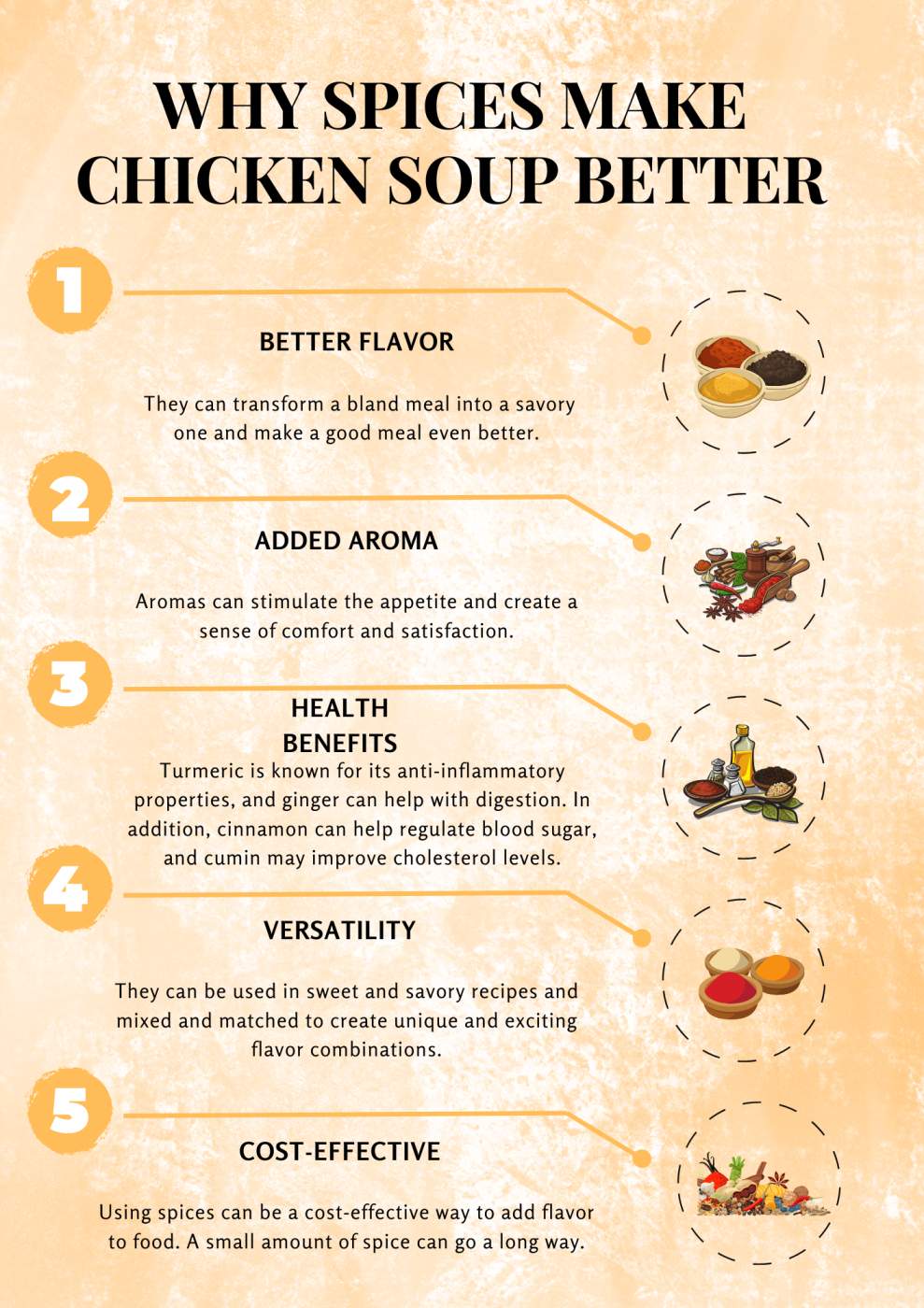 WHY SPICES MAKE CHICKEN SOUP BETTER

1

BETTER FLAVOR

They can transform a bland meal into a savory one and make a good meal even better.

2

ADDED AROMA

Aromas can stimulate the appetite and create a sense of comfort and satisfaction.

3

HEALTH BENEFITS

Turmeric is known for its anti-inflammatory properties, and ginger can help with digestion. In addition, cinnamon can help regulate blood sugar, and cumin may improve cholesterol levels.

4

VERSATILITY

They can be used in sweet and savory recipes and mixed and matched to create unique and exciting flavor combinations.

5

COST-EFFECTIVE

Using spices can be a cost-effective way to add flavor to food. A small amount of spice can go a long way.