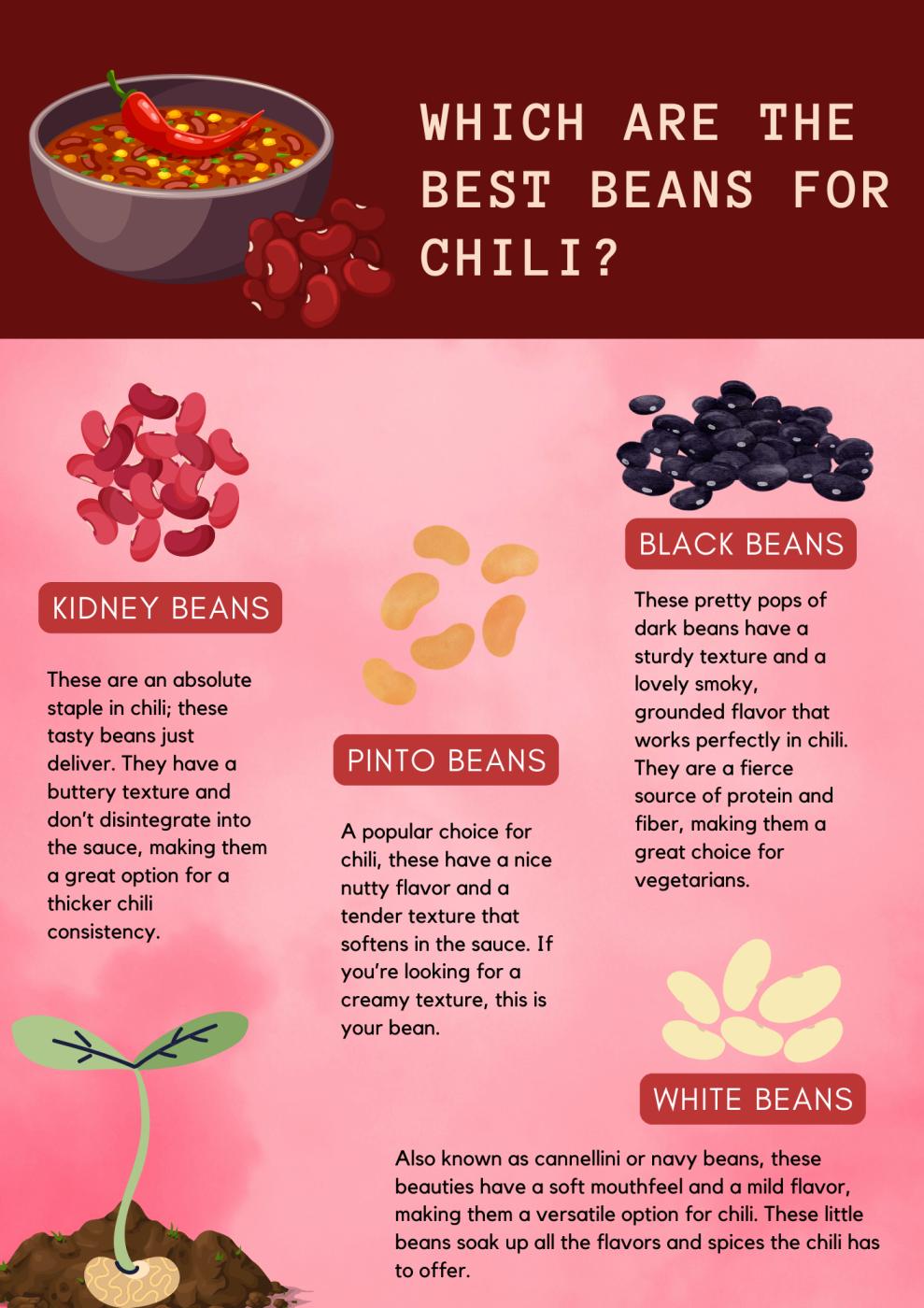 WHICH ARE THE BEST BEANS FOR CHILI?

KIDNEY BEANS

These are an absolute staple in chili; these tasty beans just deliver. They have a buttery texture and don't disintegrate into the sauce, making them a great option for a thicker chili consistency.

PINTO BEANS

A popular choice for chili, these have a nice nutty flavor and a tender texture that softens in the sauce. If you're looking for a creamy texture, this is your bean.

BLACK BEANS

These pretty pops of dark beans have a sturdy texture and a lovely smoky, grounded flavor that works perfectly in chili. They are a fierce source of protein and fiber, making them a great choice for vegetarians.

WHITE BEANS

Also known as cannellini or navy beans, these beauties have a soft mouthfeel and a mild flavor, making them a versatile option for chili. These little beans soak up all the flavors and spices the chili has to offer.