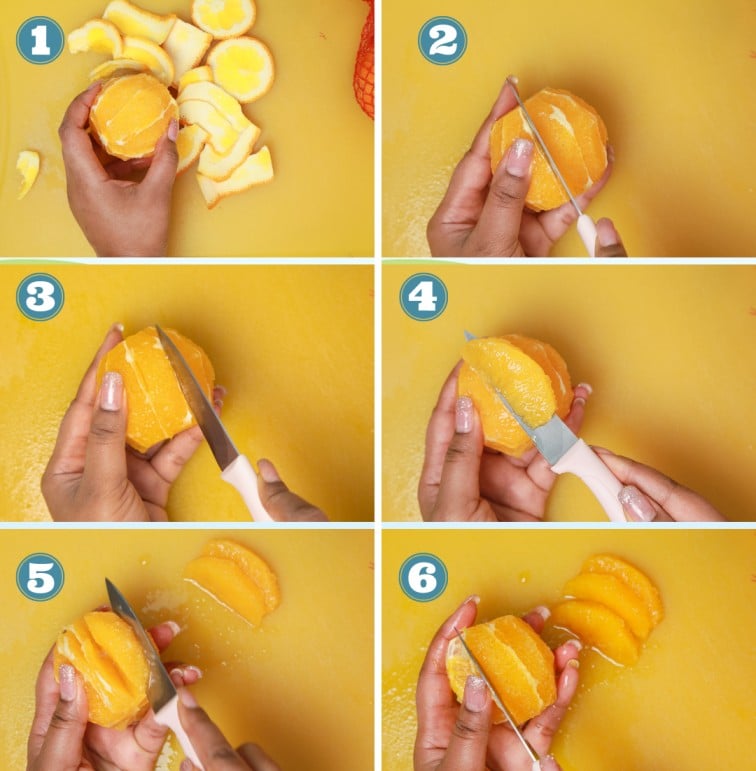 1
2
3
4
5
6