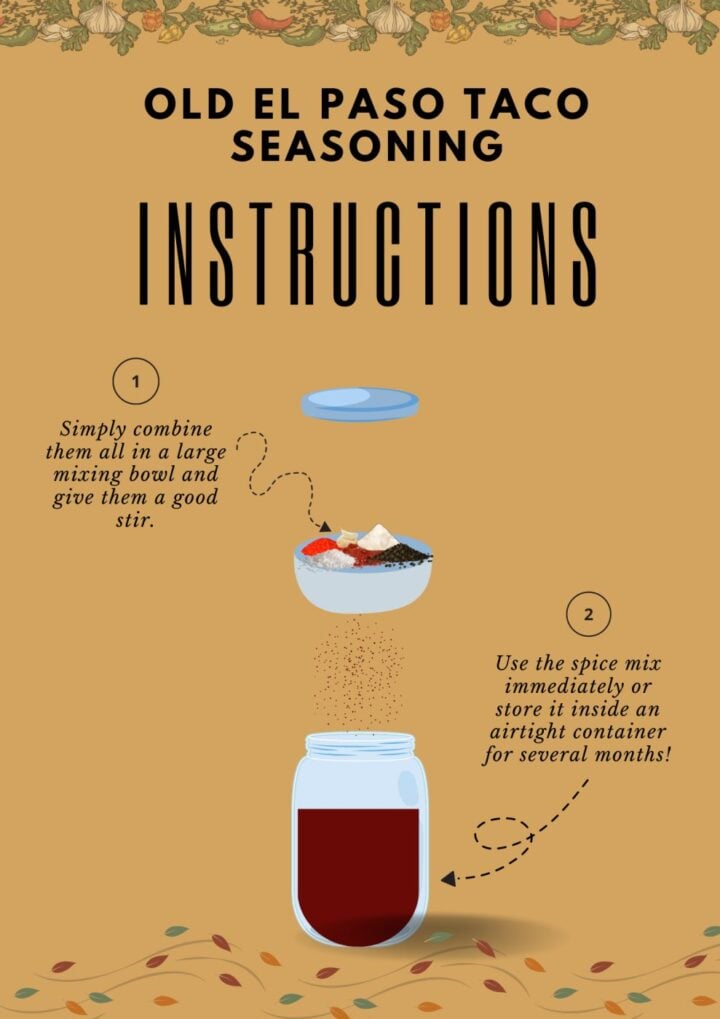 OLD EL PASO TACO SEASONING

INSTRUCTIONS

1

Simply combine them all in a large mixing bowl and give them a good stir.

2

Use the spice mix immediately or store it inside an airtight container for several months!