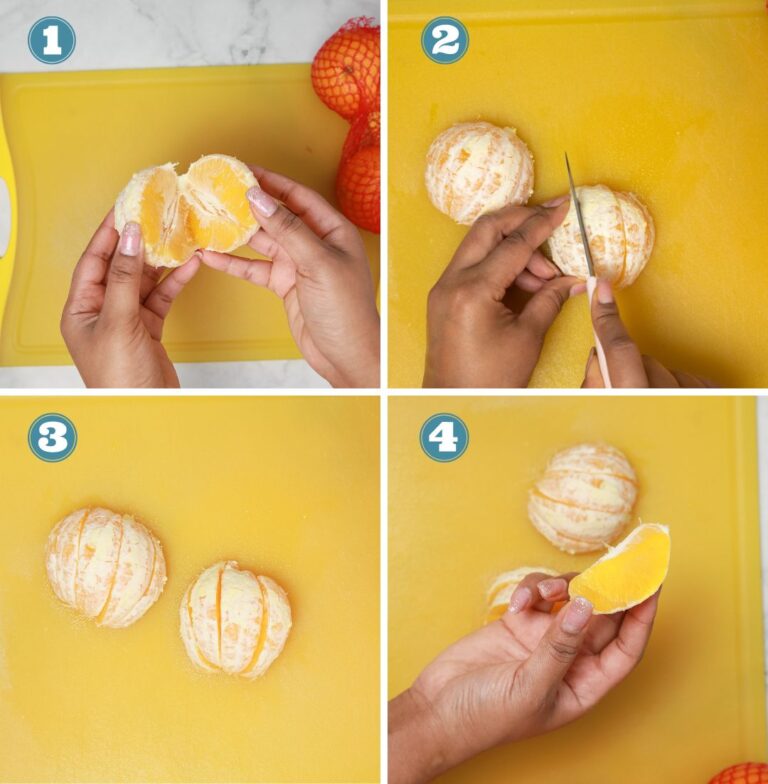 1

2

3

4