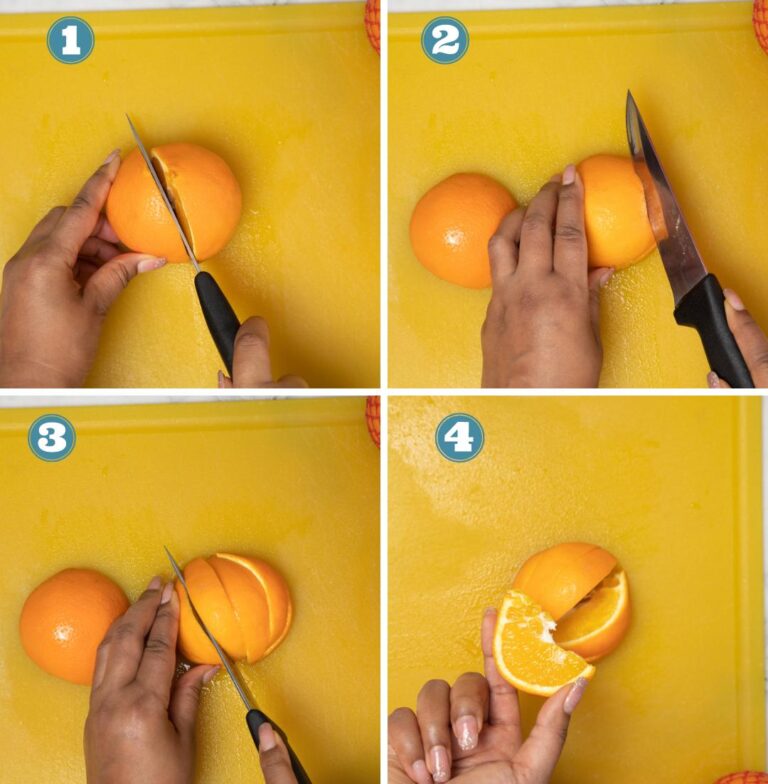 1
2
3
4