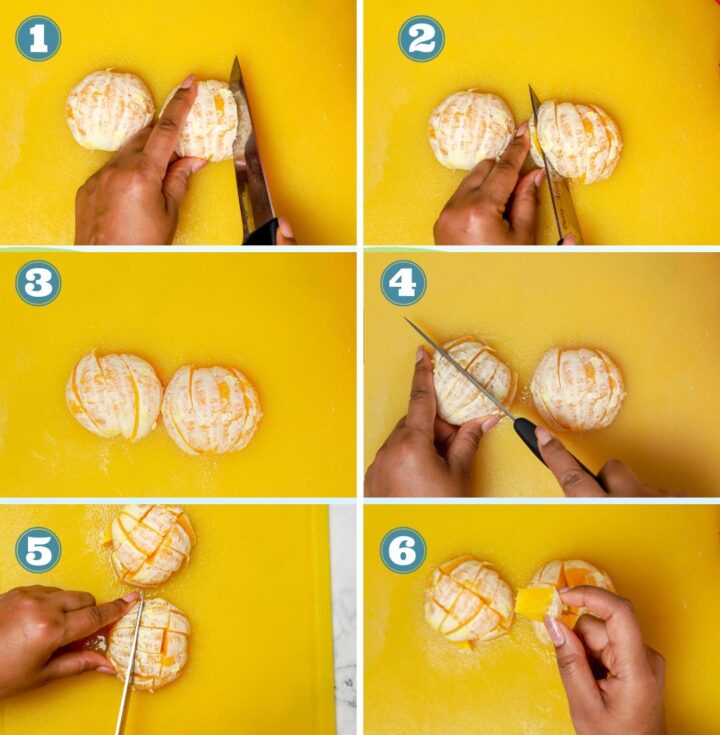 1
2
3
4
5
6