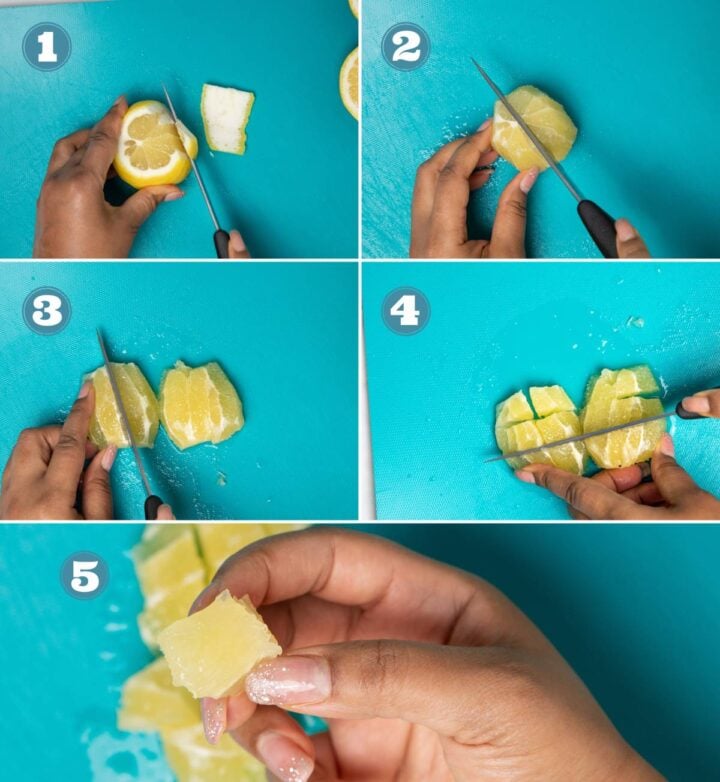 1

2

3

4

5