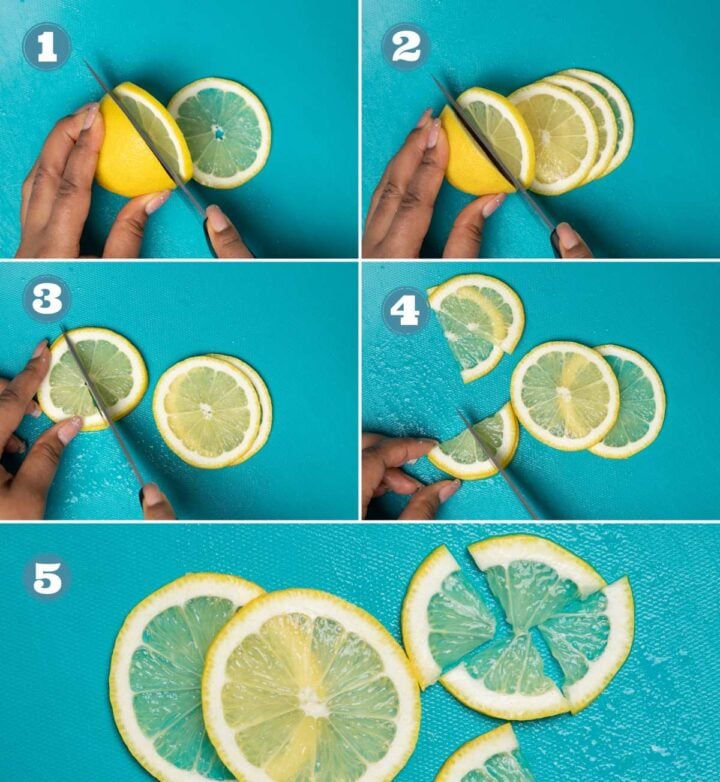 1
2
3
4
5