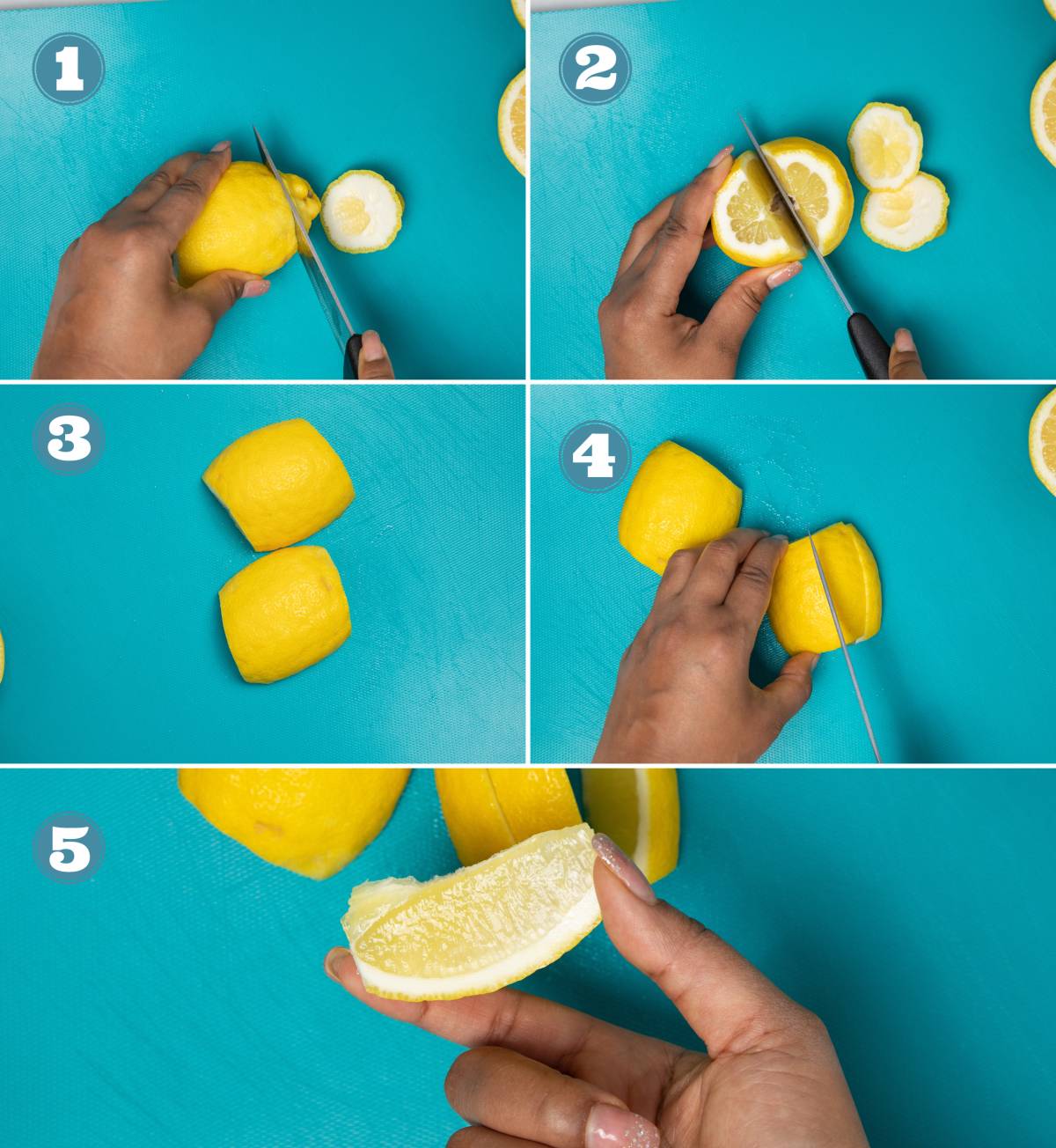 1

2

3

4

5