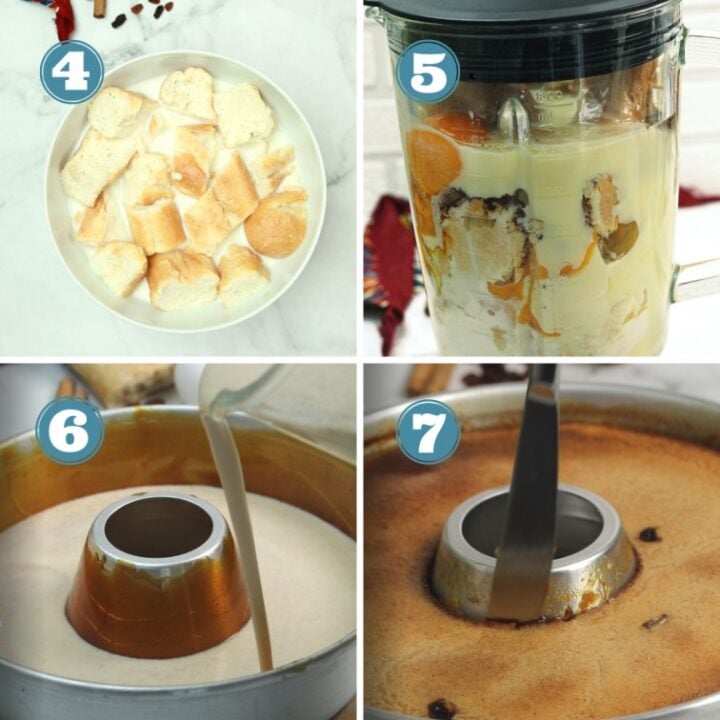 4

5

6

7