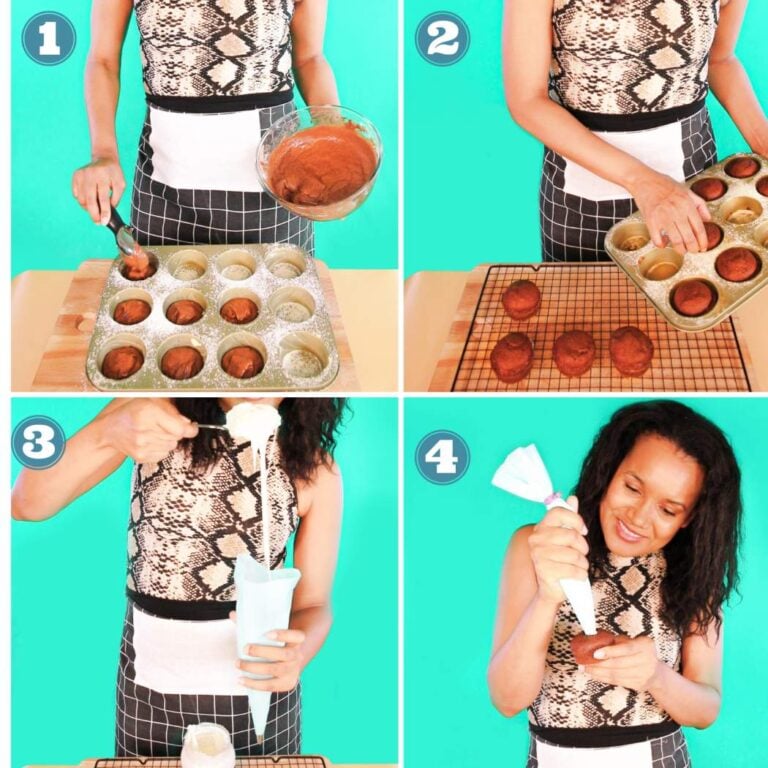 1

2

3

4