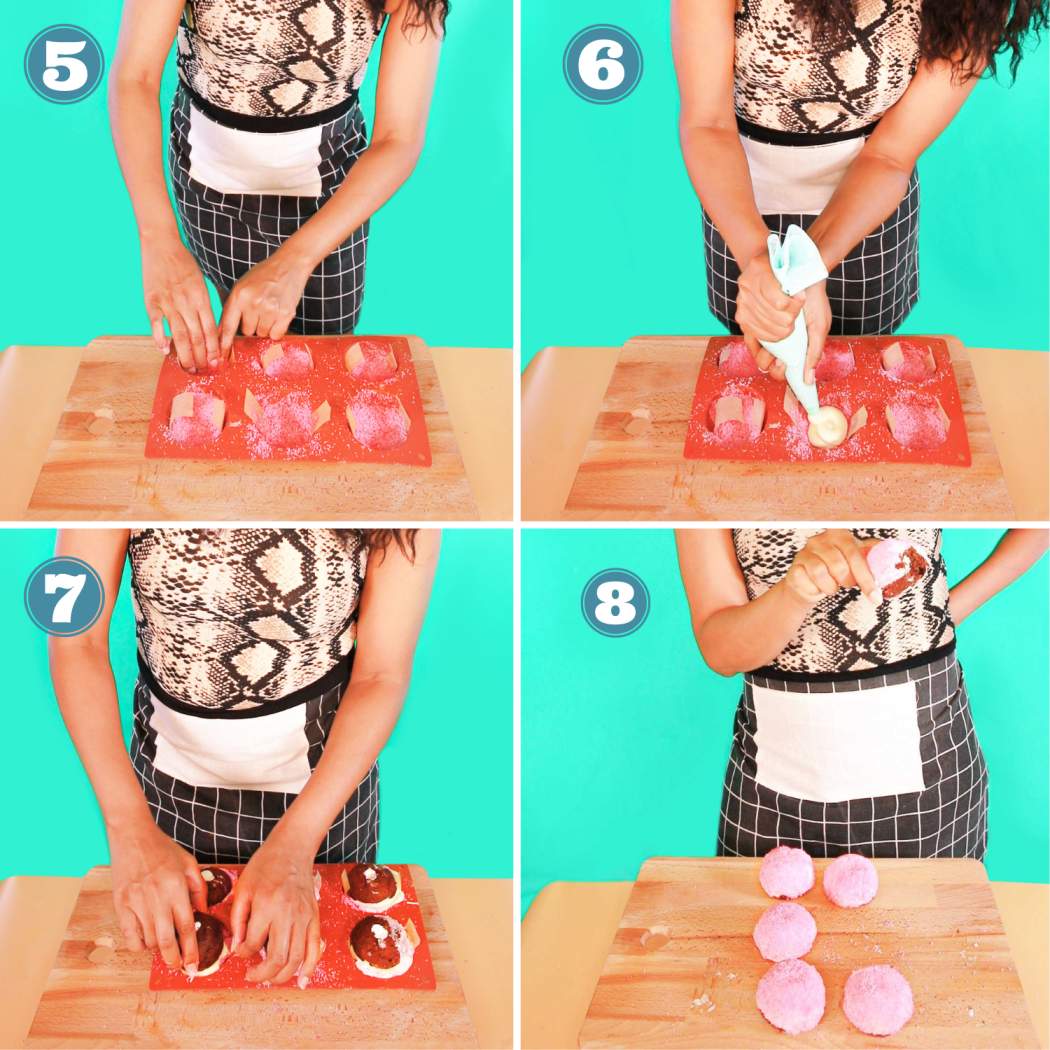 5

6

7

8