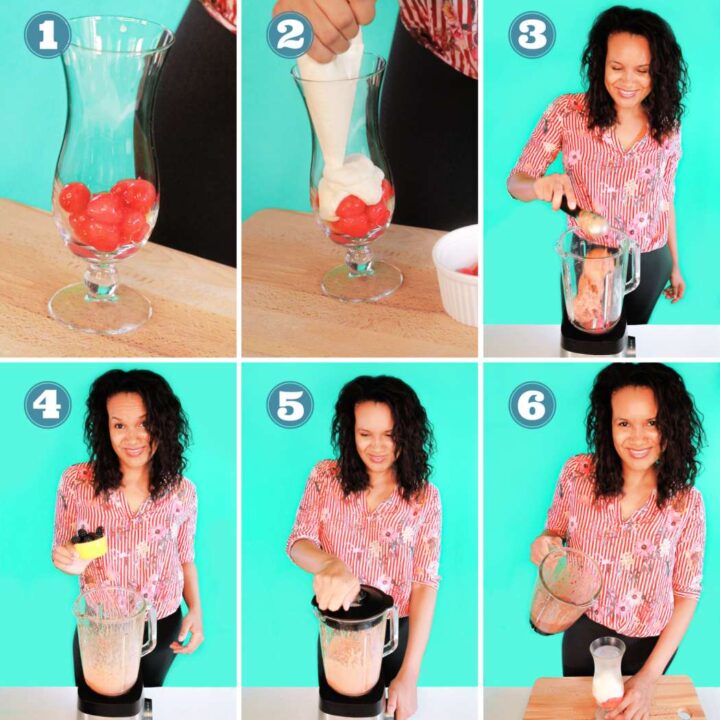 1
2
3
4
5
6