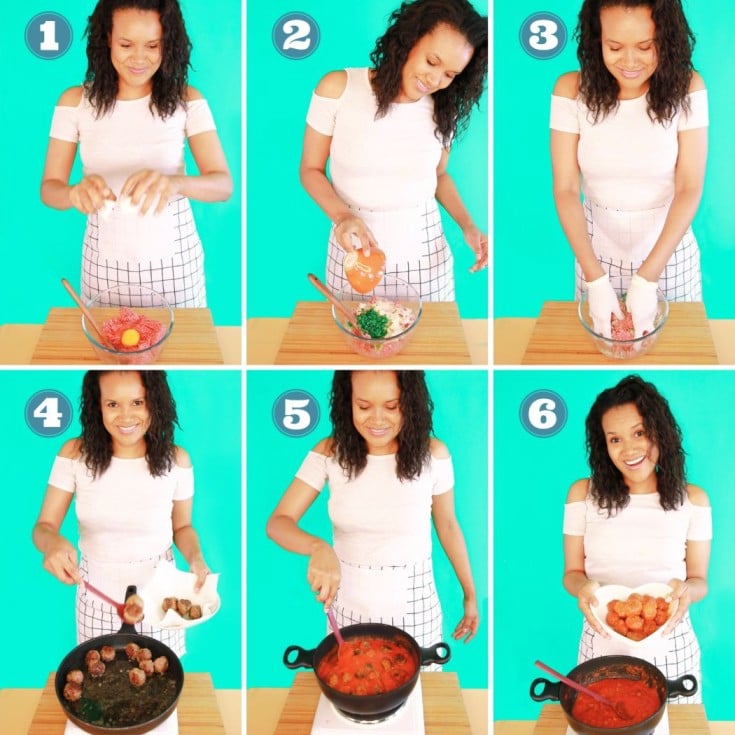 1

2

3

4

5

6