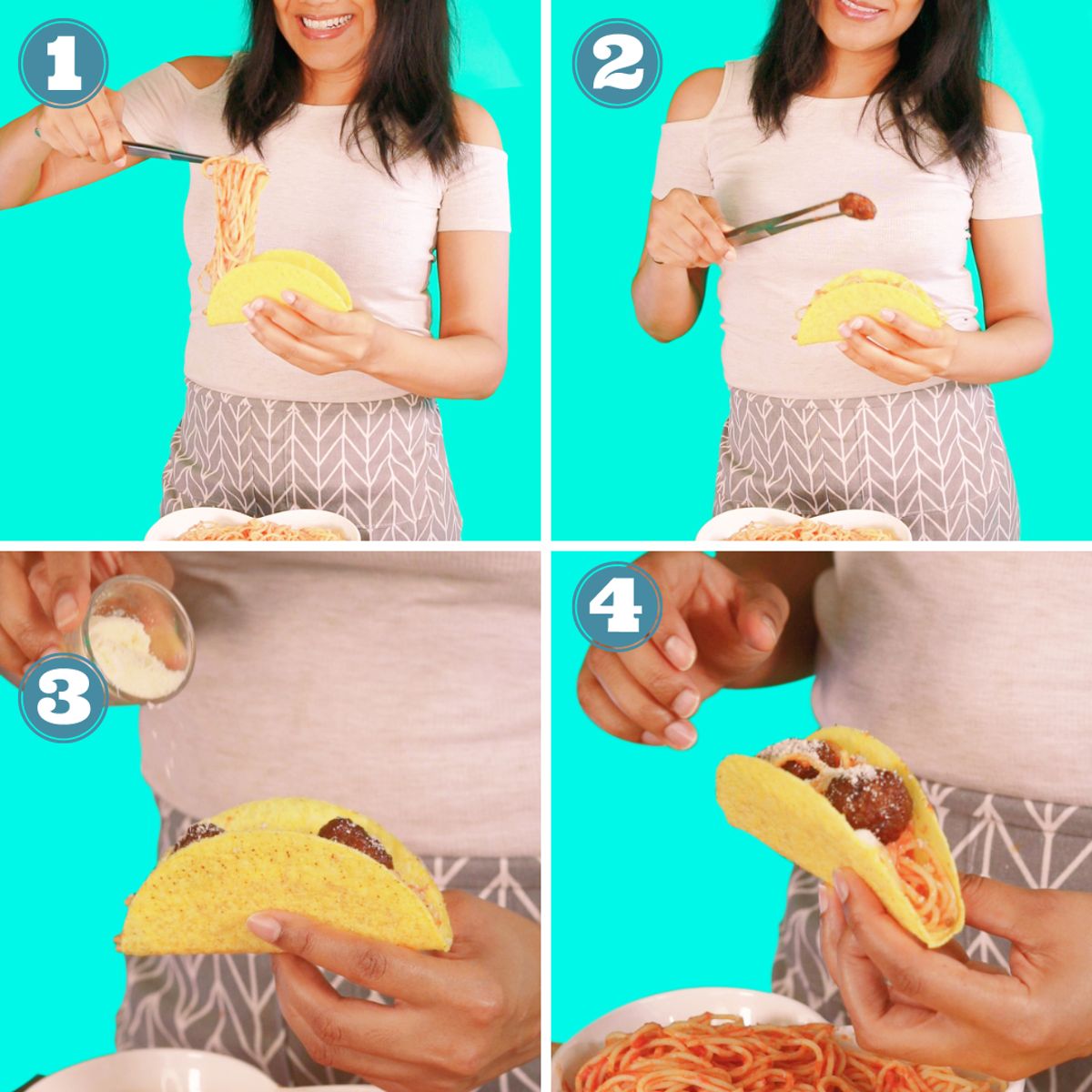 1

2

3

4