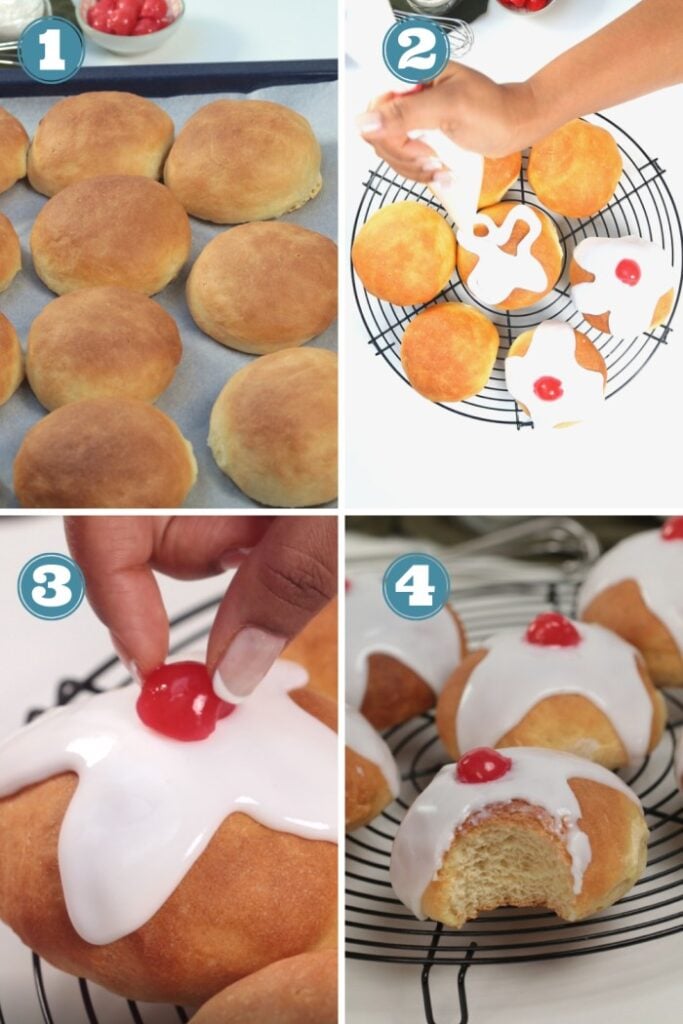 1

2

3

4